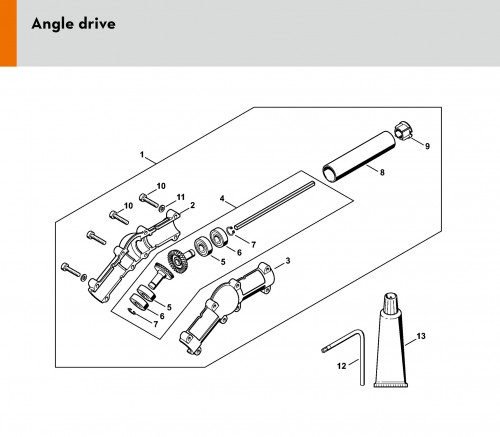 Angle drive

1
10
11
2
10
4
9
8
7
6
5
3
5
6
7
13
12